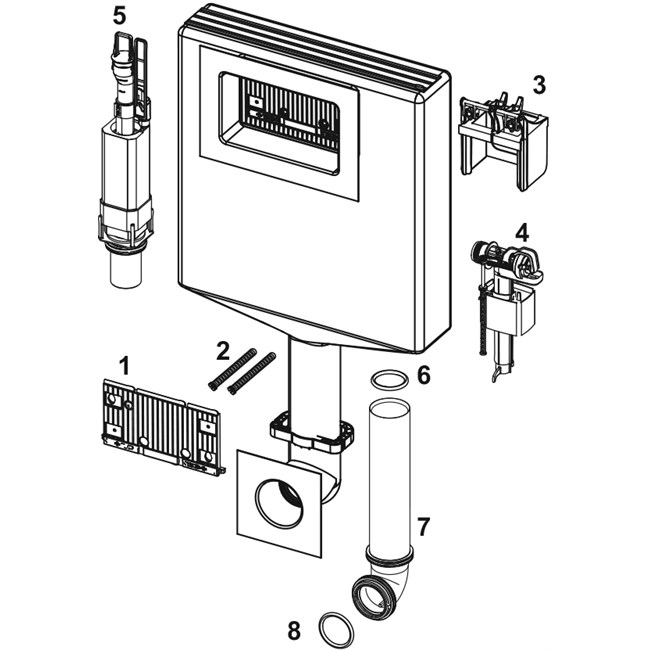 5
3
4
2
1
6
7
8